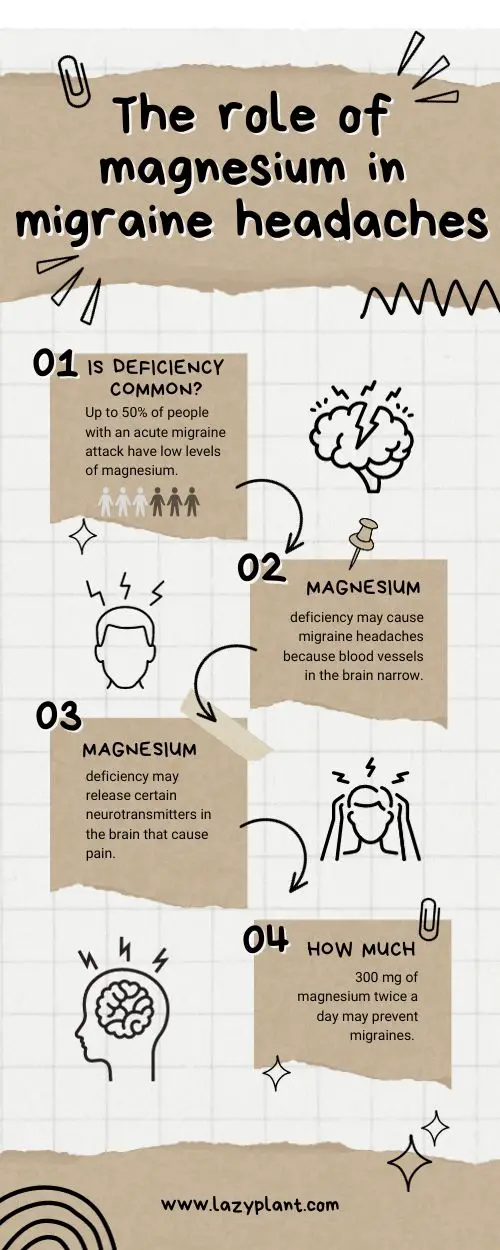 The role of magnesium in migraine headaches

01 IS DEFICIENCY COMMON?

Up to 50% of people with an acute migraine attack have low levels of magnesium.

02 MAGNESIUM

deficiency may cause migraine headaches because blood vessels in the brain narrow.

03 MAGNESIUM

deficiency may release certain neurotransmitters in the brain that cause pain.

04 HOW MUCH

300 mg of magnesium twice a day may prevent migraines.

www.lazyplant.com