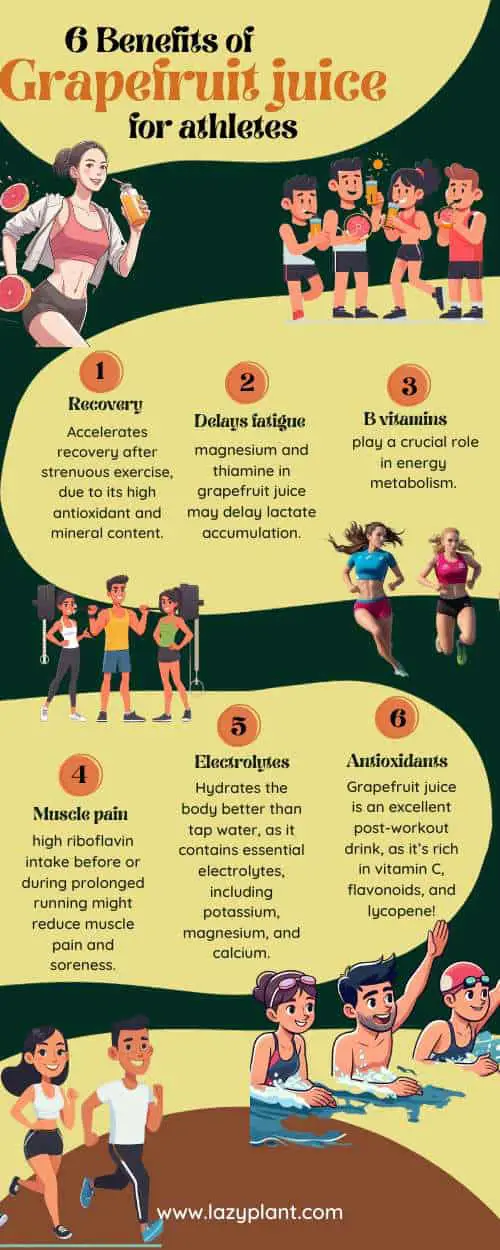 6 Benefits of
Grapefruit juice
for athletes

1
Recovery
Accelerates recovery after strenuous exercise, due to its high antioxidant and mineral content.

2
Delays fatigue
magnesium and thiamine in grapefruit juice may delay lactate accumulation.

3
B vitamins
play a crucial role in energy metabolism.

4
Muscle pain
high riboflavin intake before or during prolonged running might reduce muscle pain and soreness.

5
Electrolytes
Hydrates the body better than tap water, as it contains essential electrolytes, including potassium, magnesium, and calcium.

6
Antioxidants
Grapefruit juice is an excellent post-workout drink, as it's rich in vitamin C, flavonoids, and lycopene!

www.lazyplant.com